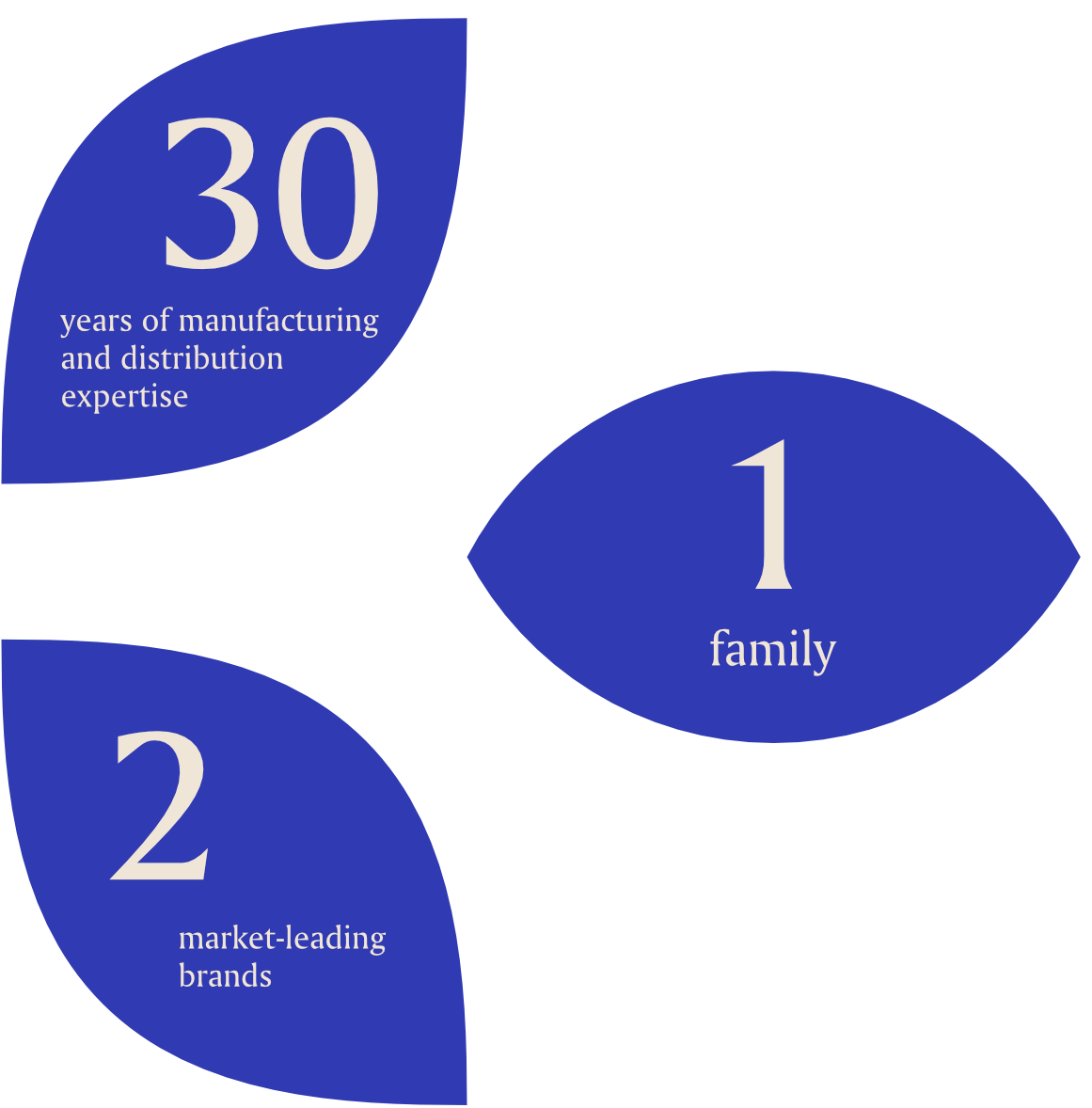 30

years of manufacturing and distribution expertise

1

family

2

market-leading brands