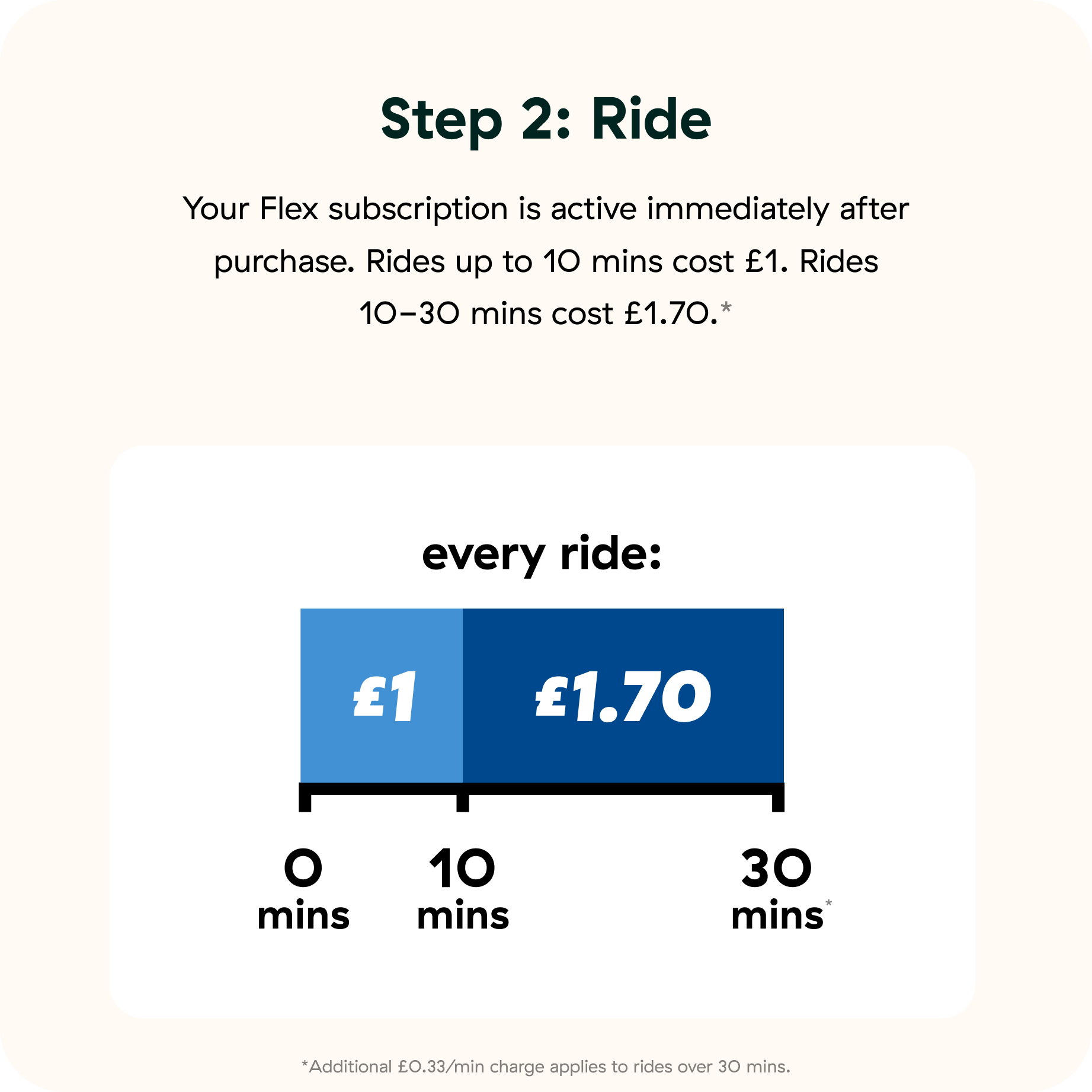 Step 2: Ride

Your Flex subscription is active immediately after purchase. Rides up to 10 mins cost £1. Rides 10–30 mins cost £1.70.*

every ride:

£1

£1.70

0 mins

10 mins

30 mins*

*Additional £0.33/min charge applies to rides over 30 mins.