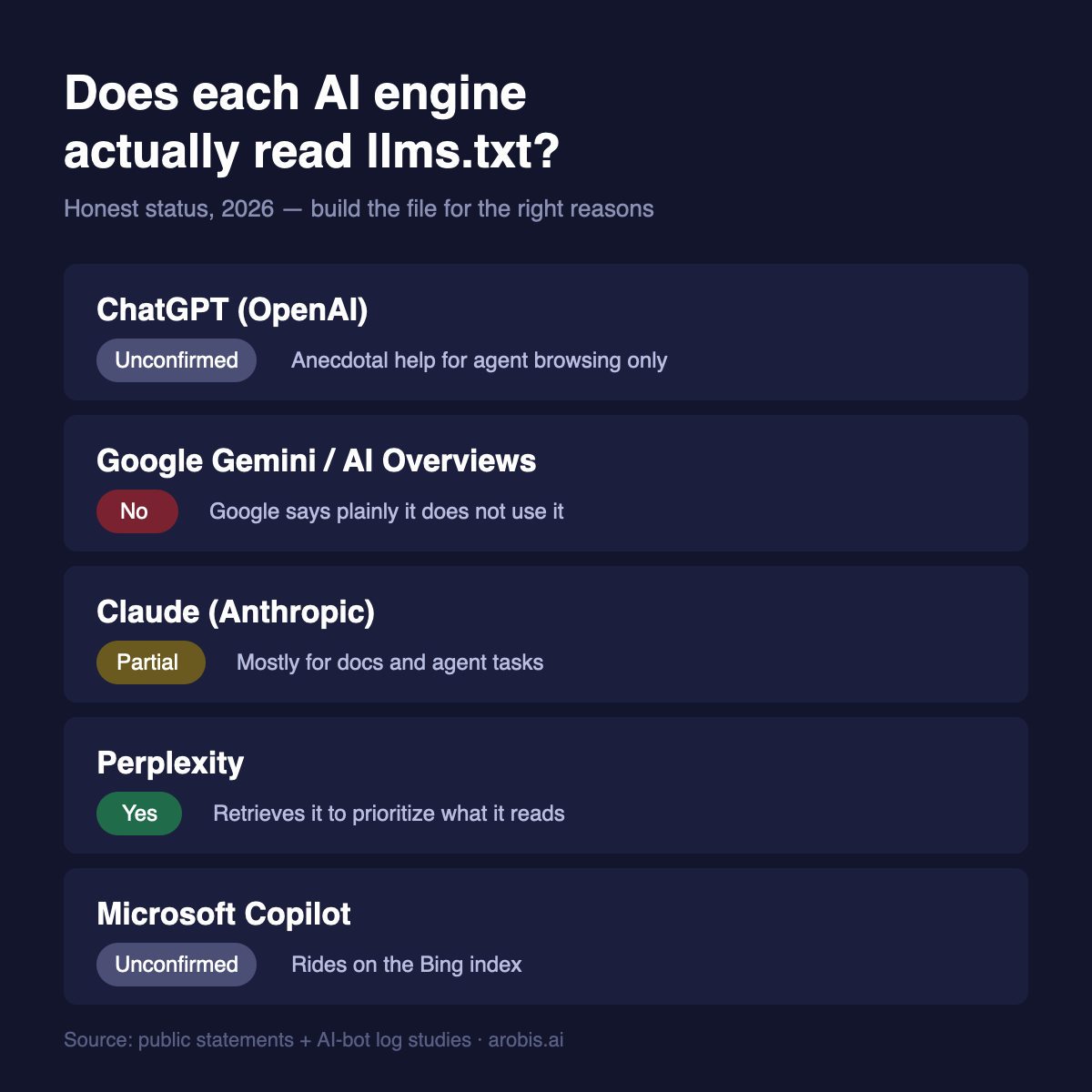 Does each AI engine actually read llms.txt?

Honest status, 2026 — build the file for the right reasons

ChatGPT (OpenAI)
Unconfirmed Anecdotal help for agent browsing only

Google Gemini / AI Overviews
No Google says plainly it does not use it

Claude (Anthropic)
Partial Mostly for docs and agent tasks

Perplexity
Yes Retrieves it to prioritize what it reads

Microsoft Copilot
Unconfirmed Rides on the Bing index

Source: public statements + AI-bot log studies · arobis.ai