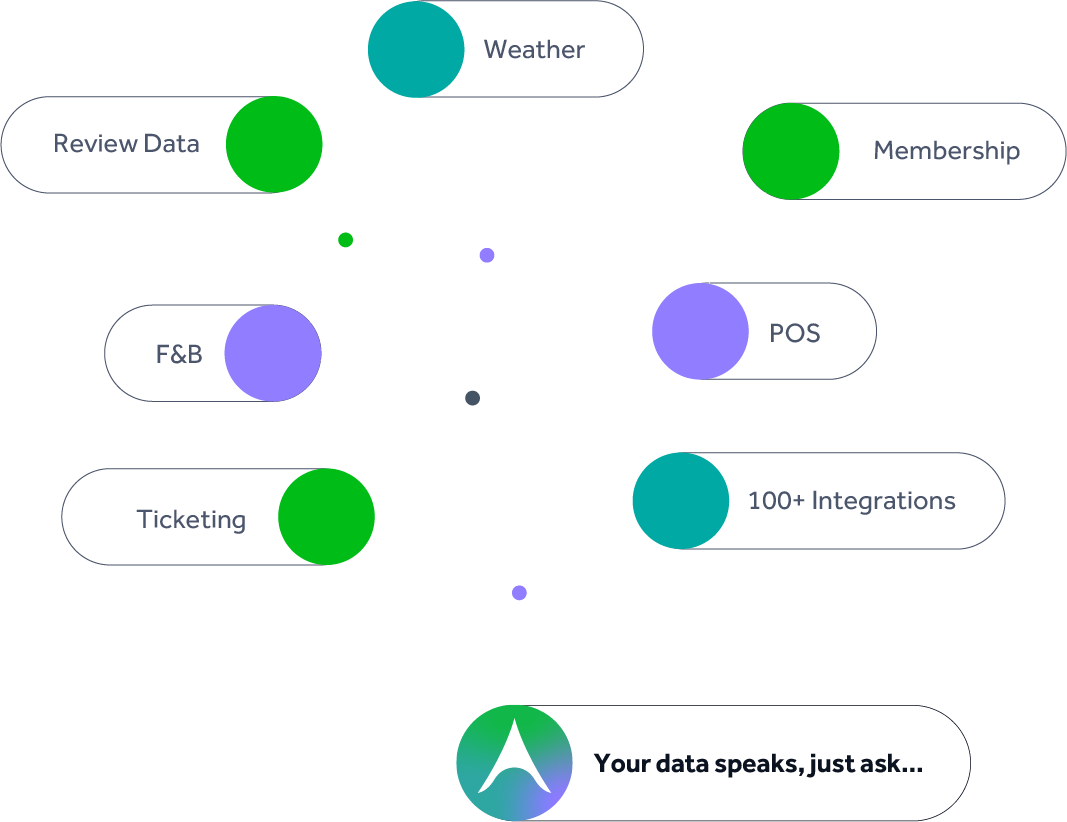 Weather

Review Data

Membership

F&B

POS

Ticketing

100+ Integrations

Your data speaks, just ask...