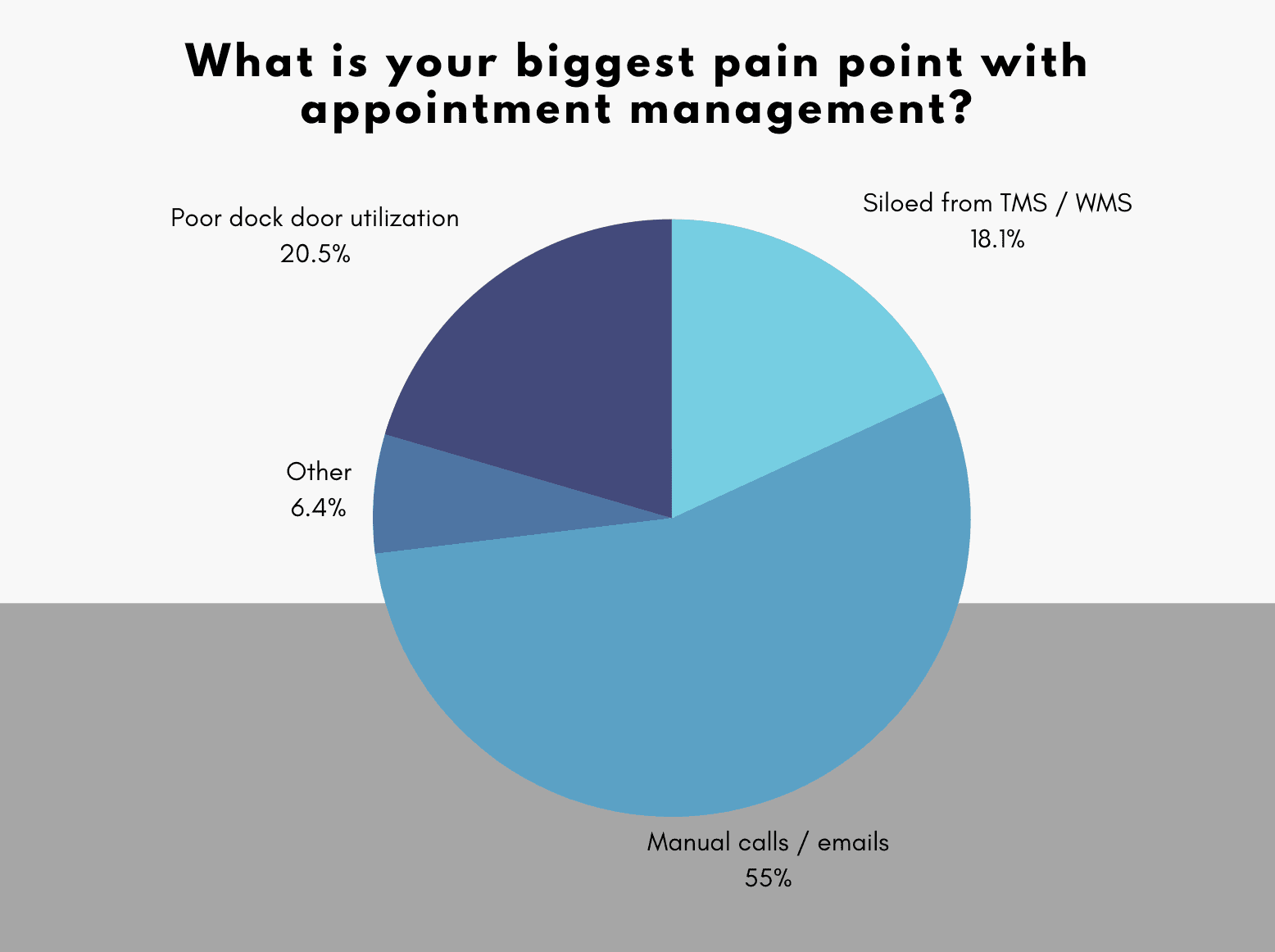 What is your biggest pain point with appointment management?

Poor dock door utilization
20.5%

Siloed from TMS / WMS
18.1%

Other
6.4%

Manual calls / emails
55%