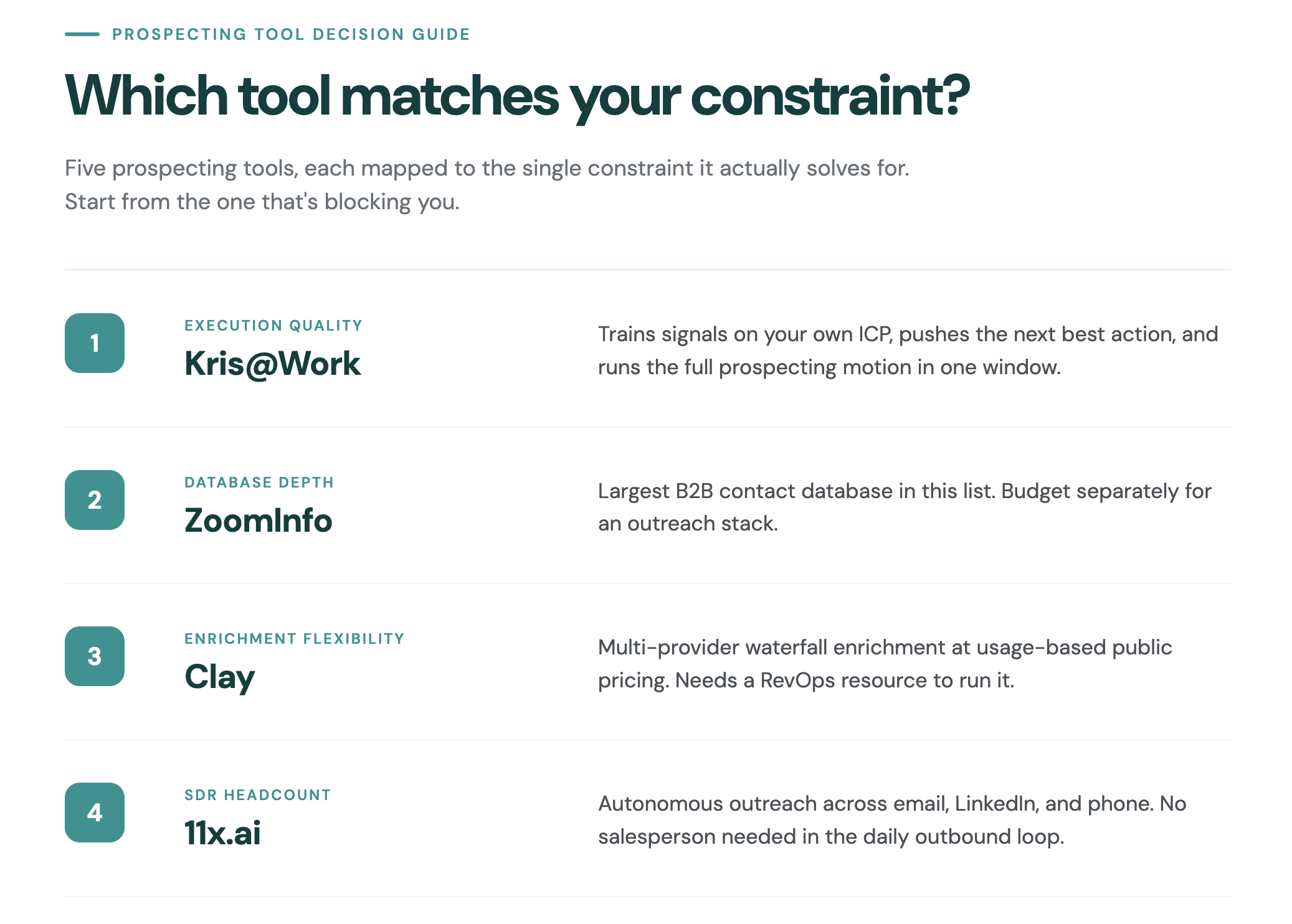 PROSPECTING TOOL DECISION GUIDE

Which tool matches your constraint?

Five prospecting tools, each mapped to the single constraint it actually solves for. Start from the one that's blocking you.

1

EXECUTION QUALITY
Kris@Work

Trains signals on your own ICP, pushes the next best action, and runs the full prospecting motion in one window.

2

DATABASE DEPTH
ZoomInfo

Largest B2B contact database in this list. Budget separately for an outreach stack.

3

ENRICHMENT FLEXIBILITY
Clay

Multi-provider waterfall enrichment at usage-based public pricing. Needs a RevOps resource to run it.

4

SDR HEADCOUNT
11x.ai

Autonomous outreach across email, LinkedIn, and phone. No salesperson needed in the daily outbound loop.