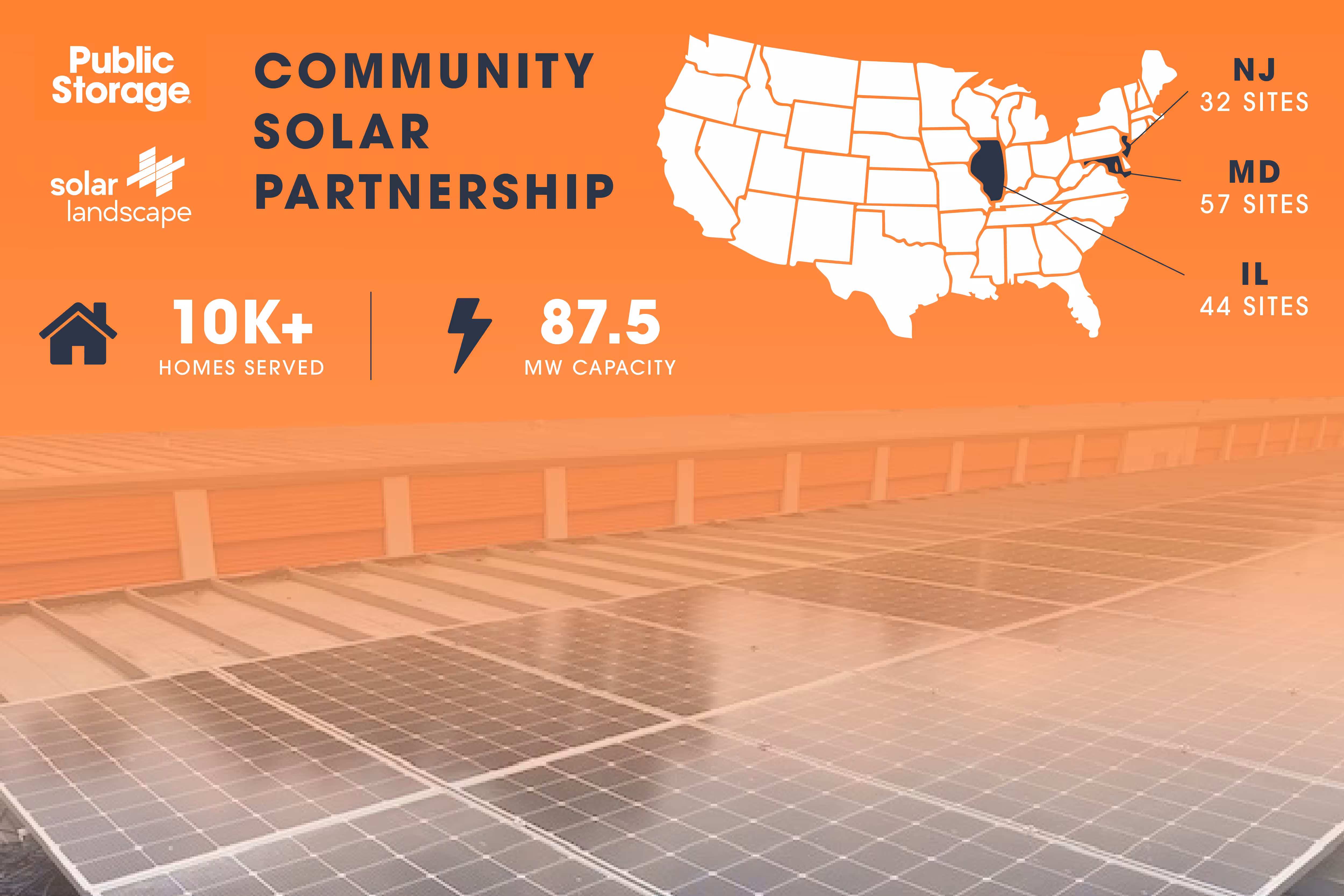 Public Storage

solar landscape

COMMUNITY SOLAR PARTNERSHIP

NJ
32 SITES

MD
57 SITES

IL
44 SITES

10K+
HOMES SERVED

87.5
MW CAPACITY