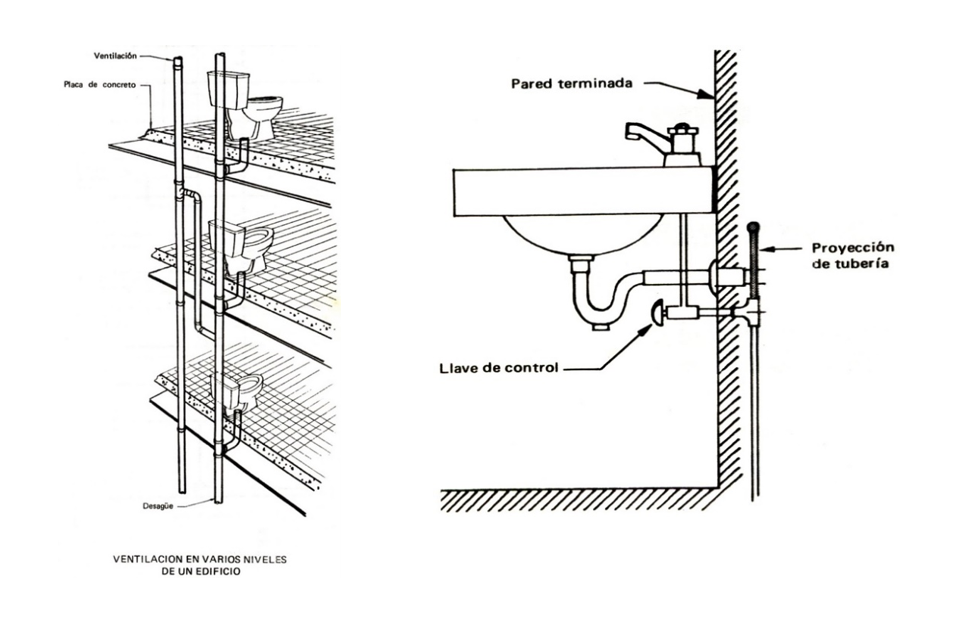 Ventilación
Placa de concreto
Desagüe

VENTILACION EN VARIOS NIVELES DE UN EDIFICIO

Pared terminada
Proyección de tubería
Llave de control