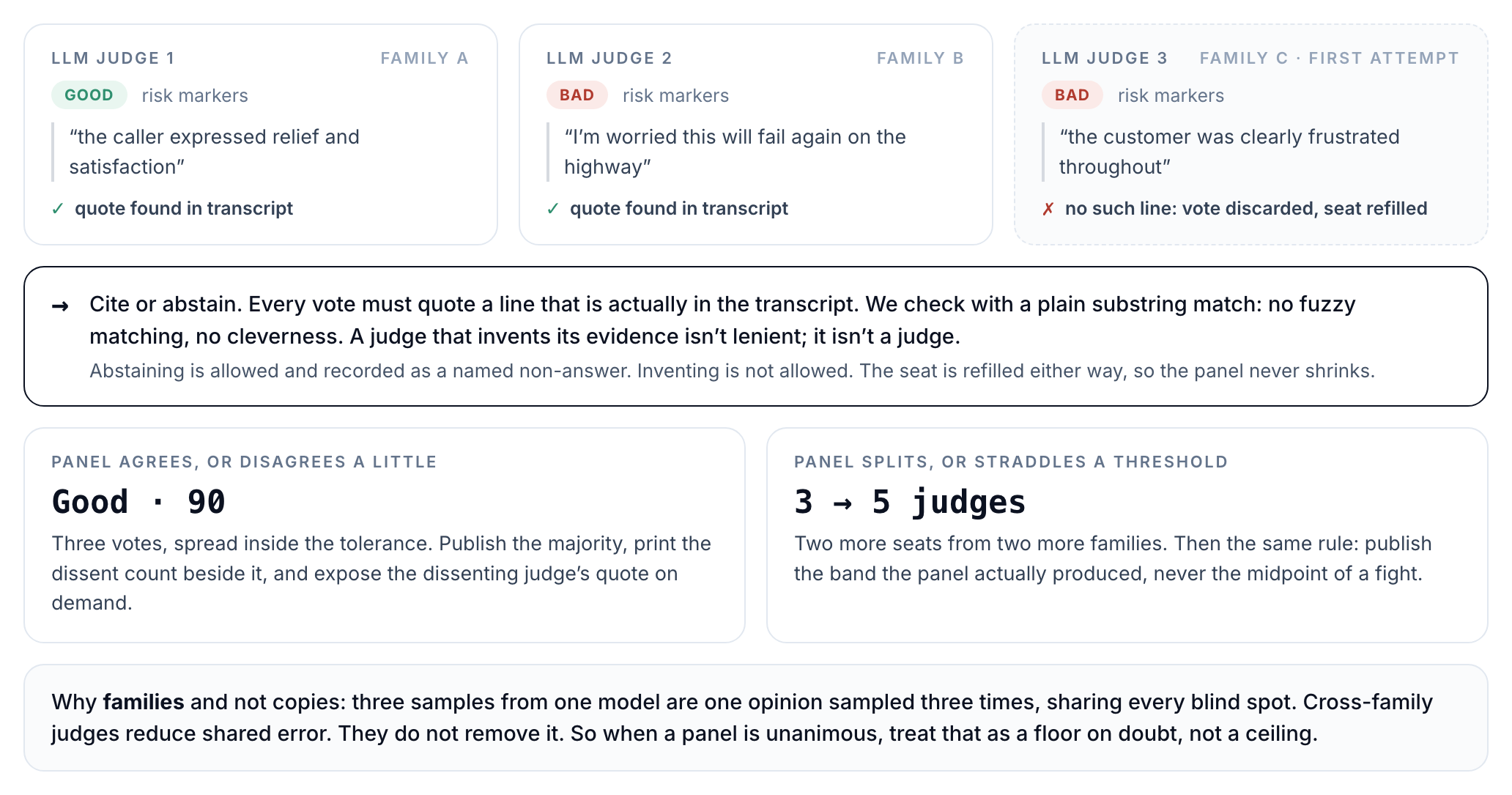 LLM JUDGE 1 FAMILY A

GOOD risk markers

“the caller expressed relief and satisfaction”

✓ quote found in transcript

LLM JUDGE 2 FAMILY B

BAD risk markers

“I’m worried this will fail again on the highway”

✓ quote found in transcript

LLM JUDGE 3 FAMILY C · FIRST ATTEMPT

BAD risk markers

“the customer was clearly frustrated throughout”

✗ no such line: vote discarded, seat refilled

→ Cite or abstain. Every vote must quote a line that is actually in the transcript. We check with a plain substring match: no fuzzy matching, no cleverness. A judge that invents its evidence isn’t lenient; it isn’t a judge.

Abstaining is allowed and recorded as a named non-answer. Inventing is not allowed. The seat is refilled either way, so the panel never shrinks.

PANEL AGREES, OR DISAGREES A LITTLE

Good · 90

Three votes, spread inside the tolerance. Publish the majority, print the dissent count beside it, and expose the dissenting judge’s quote on demand.

PANEL SPLITS, OR STRADDLES A THRESHOLD

3 → 5 judges

Two more seats from two more families. Then the same rule: publish the band the panel actually produced, never the midpoint of a fight.

Why families and not copies: three samples from one model are one opinion sampled three times, sharing every blind spot. Cross-family judges reduce shared error. They do not remove it. So when a panel is unanimous, treat that as a floor on doubt, not a ceiling.