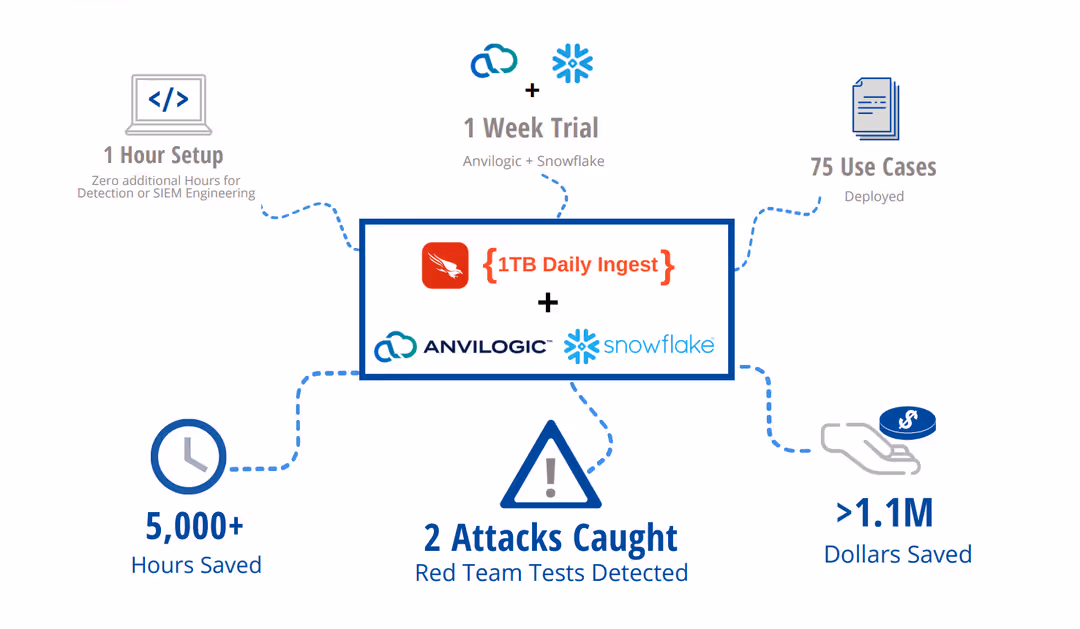 </>

1 Hour Setup
Zero additional Hours for Detection or SIEM Engineering

+

1 Week Trial
Anvilogic + Snowflake

75 Use Cases
Deployed

{1TB Daily Ingest}
+
ANVILOGIC™ snowflake

5,000+
Hours Saved

!

2 Attacks Caught
Red Team Tests Detected

$

>1.1M
Dollars Saved