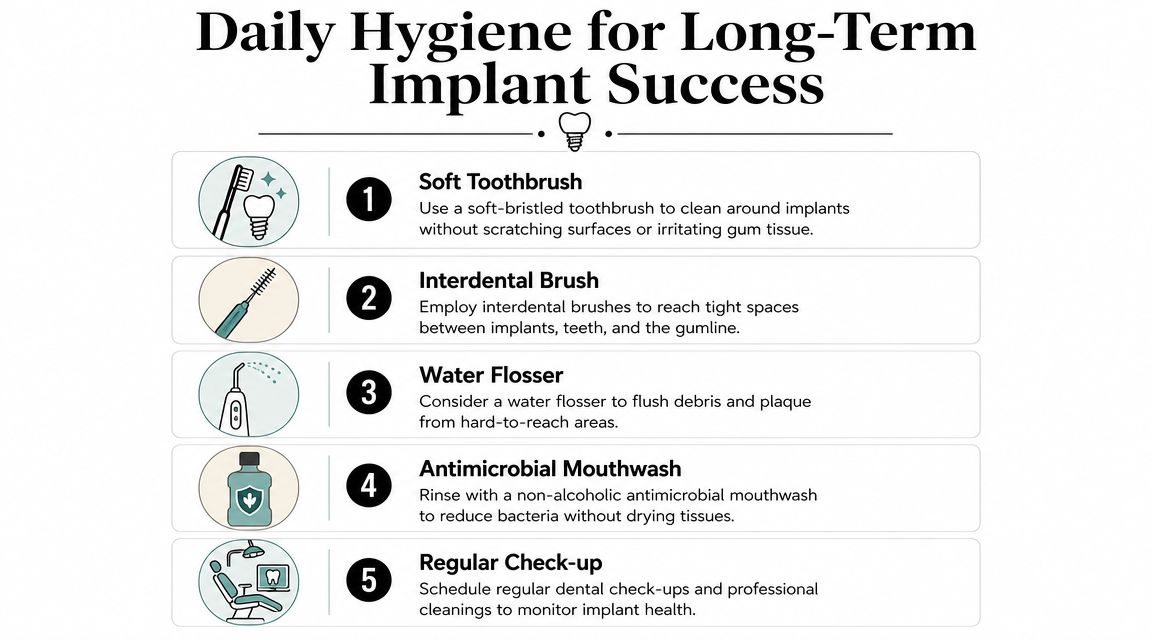 Daily Hygiene for Long-Term Implant Success

1
Soft Toothbrush
Use a soft-bristled toothbrush to clean around implants without scratching surfaces or irritating gum tissue.

2
Interdental Brush
Employ interdental brushes to reach tight spaces between implants, teeth, and the gumline.

3
Water Flosser
Consider a water flosser to flush debris and plaque from hard-to-reach areas.

4
Antimicrobial Mouthwash
Rinse with a non-alcoholic antimicrobial mouthwash to reduce bacteria without drying tissues.

5
Regular Check-up
Schedule regular dental check-ups and professional cleanings to monitor implant health.