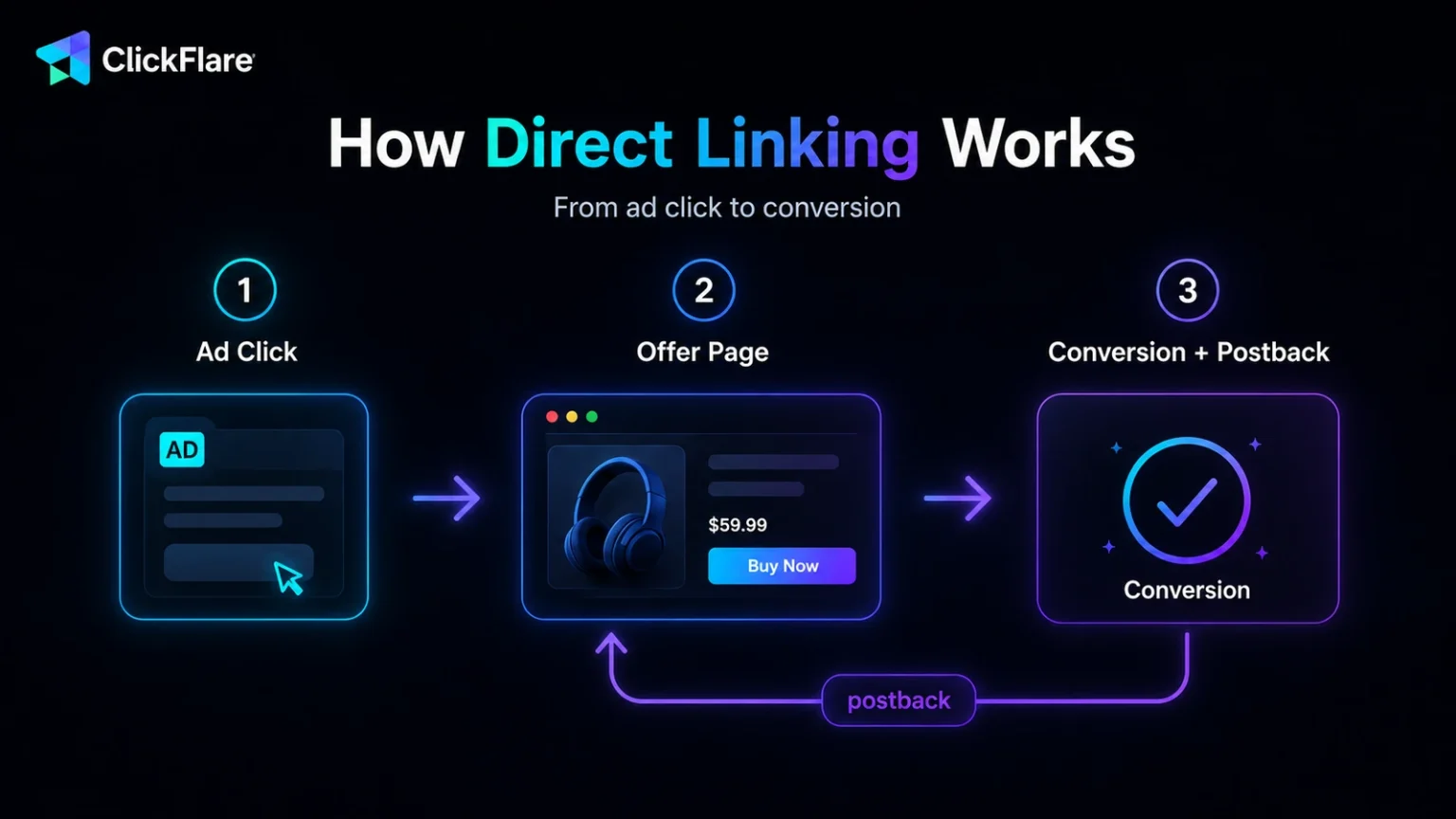 ClickFlare

How Direct Linking Works

From ad click to conversion

1
Ad Click

AD

2
Offer Page

$59.99
Buy Now

3
Conversion + Postback

Conversion

postback