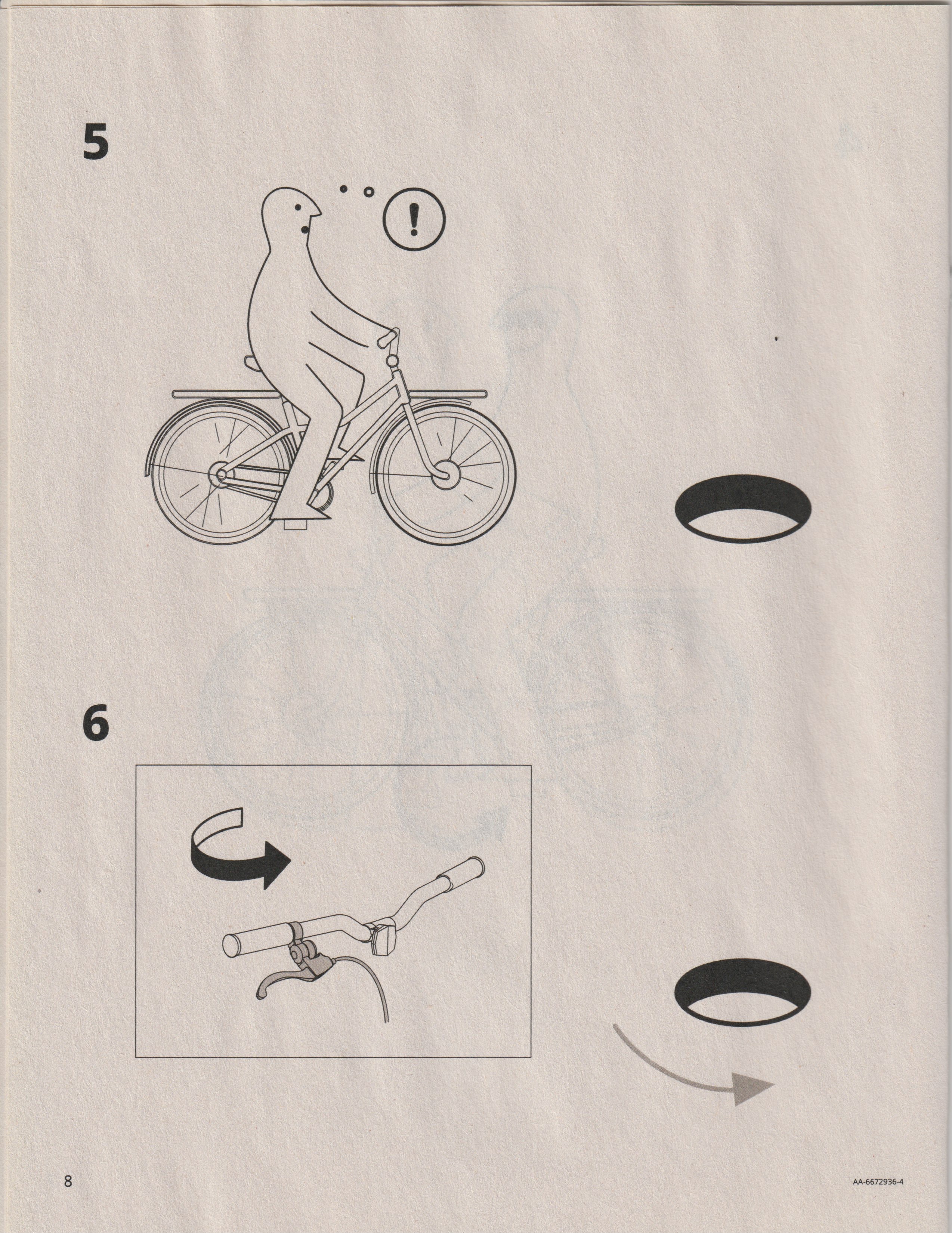 5

!

6

8

AA-6672936-4