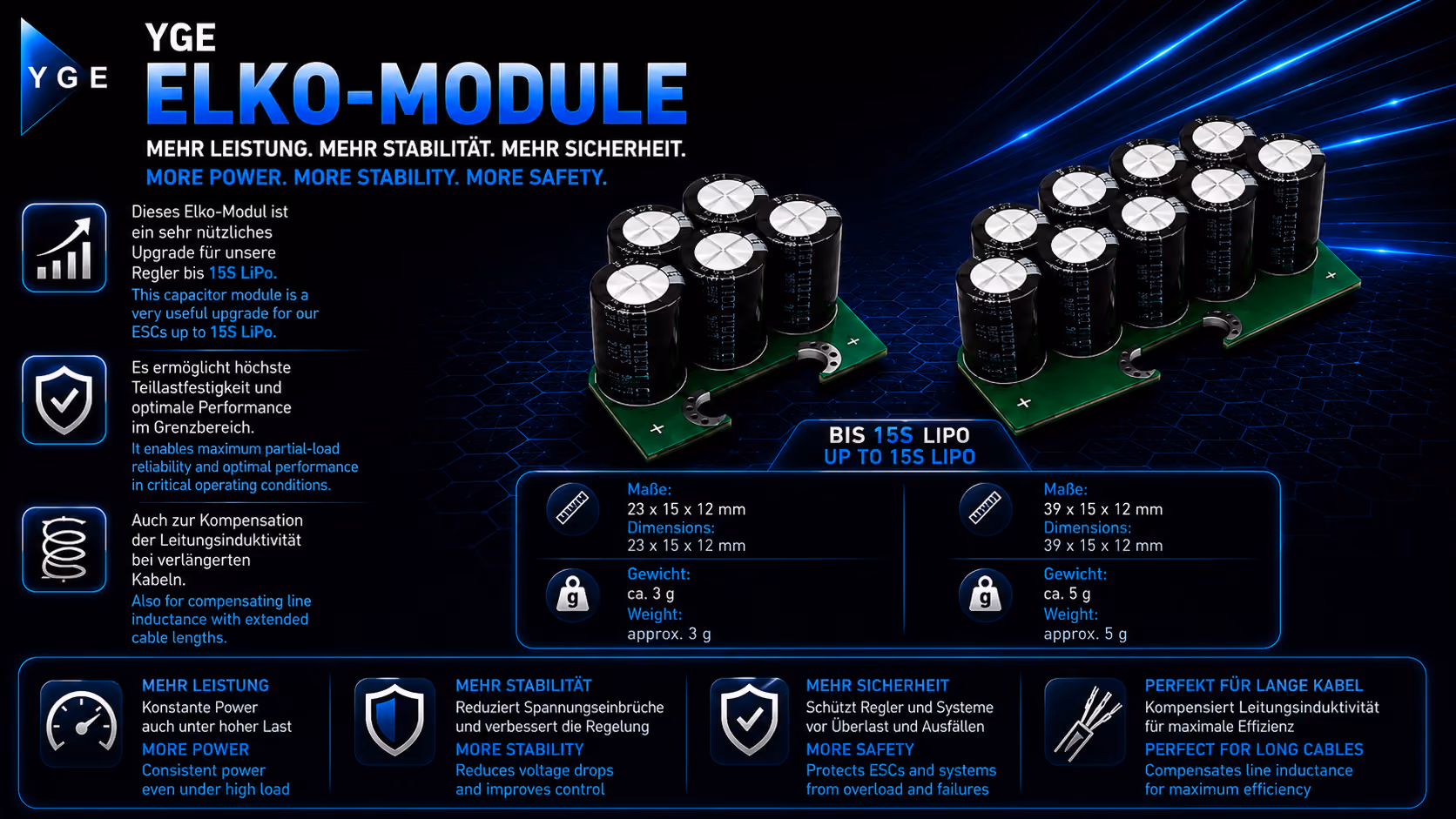 YGE

YGE
ELKO-MODULE
MEHR LEISTUNG. MEHR STABILITÄT. MEHR SICHERHEIT.
MORE POWER. MORE STABILITY. MORE SAFETY.

Dieses Elko-Modul ist ein sehr nützliches Upgrade für unsere Regler bis 15S LiPo.
This capacitor module is a very useful upgrade for our ESCs up to 15S LiPo.

Es ermöglicht höchste Teillastfestigkeit und optimale Performance im Grenzbereich.
It enables maximum partial-load reliability and optimal performance in critical operating conditions.

Auch zur Kompensation der Leitungsinduktivität bei verlängerten Kabeln.
Also for compensating line inductance with extended cable lengths.

BIS 15S LIPO
UP TO 15S LIPO

Maße:
23 x 15 x 12 mm
Dimensions:
23 x 15 x 12 mm

Gewicht:
ca. 3 g
Weight:
approx. 3 g

Maße:
39 x 15 x 12 mm
Dimensions:
39 x 15 x 12 mm

Gewicht:
ca. 5 g
Weight:
approx. 5 g

MEHR LEISTUNG
Konstante Power auch unter hoher Last
MORE POWER
Consistent power even under high load

MEHR STABILITÄT
Reduziert Spannungseinbrüche und verbessert die Regelung
MORE STABILITY
Reduces voltage drops and improves control

MEHR SICHERHEIT
Schützt Regler und Systeme vor Überlast und Ausfällen
MORE SAFETY
Protects ESCs and systems from overload and failures

PERFEKT FÜR LANGE KABEL
Kompensiert Leitungsinduktivität für maximale Effizienz
PERFECT FOR LONG CABLES
Compensates line inductance for maximum efficiency