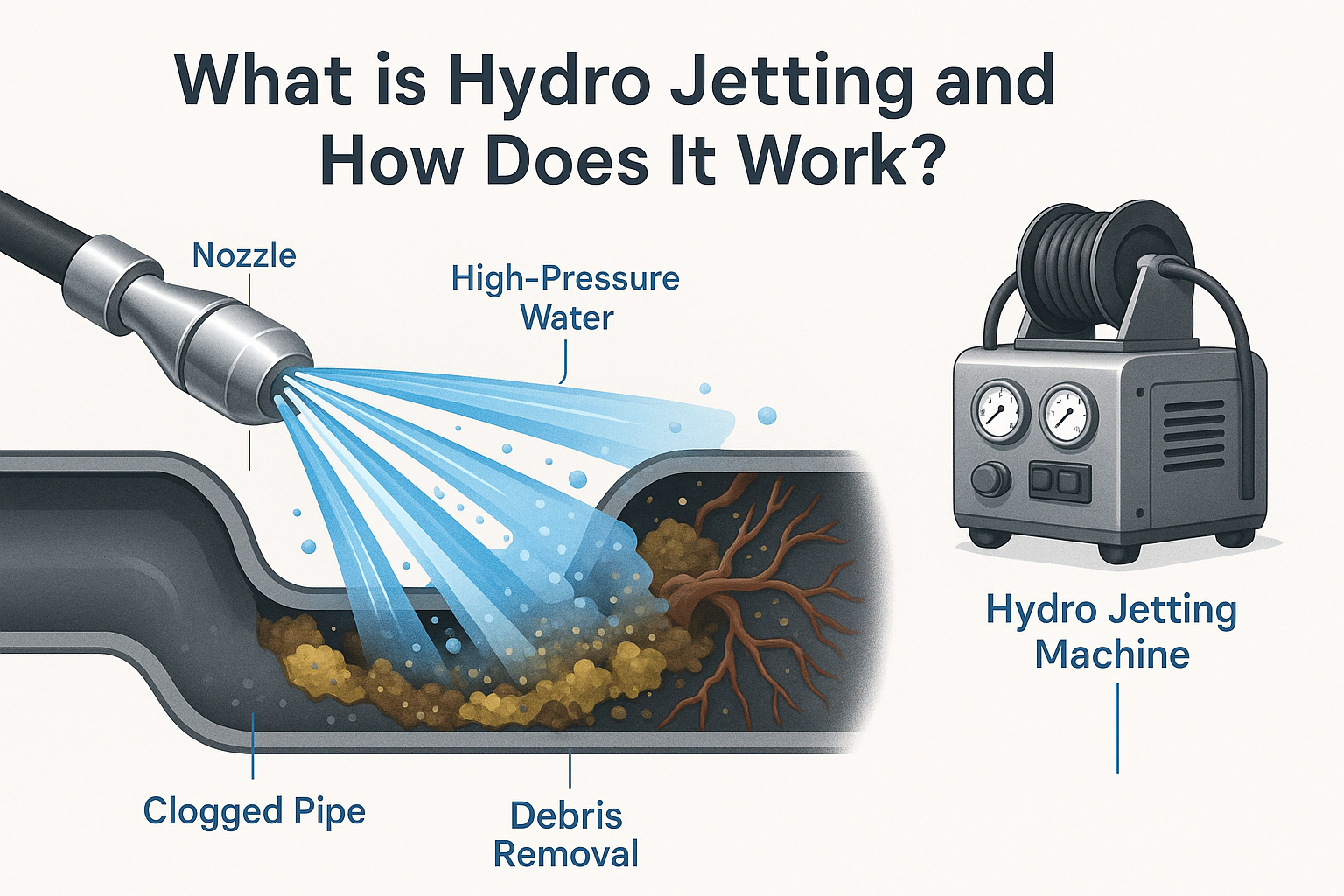 What is Hydro Jetting and How Does It Work?

Nozzle

High-Pressure Water

Hydro Jetting Machine

Clogged Pipe

Debris Removal