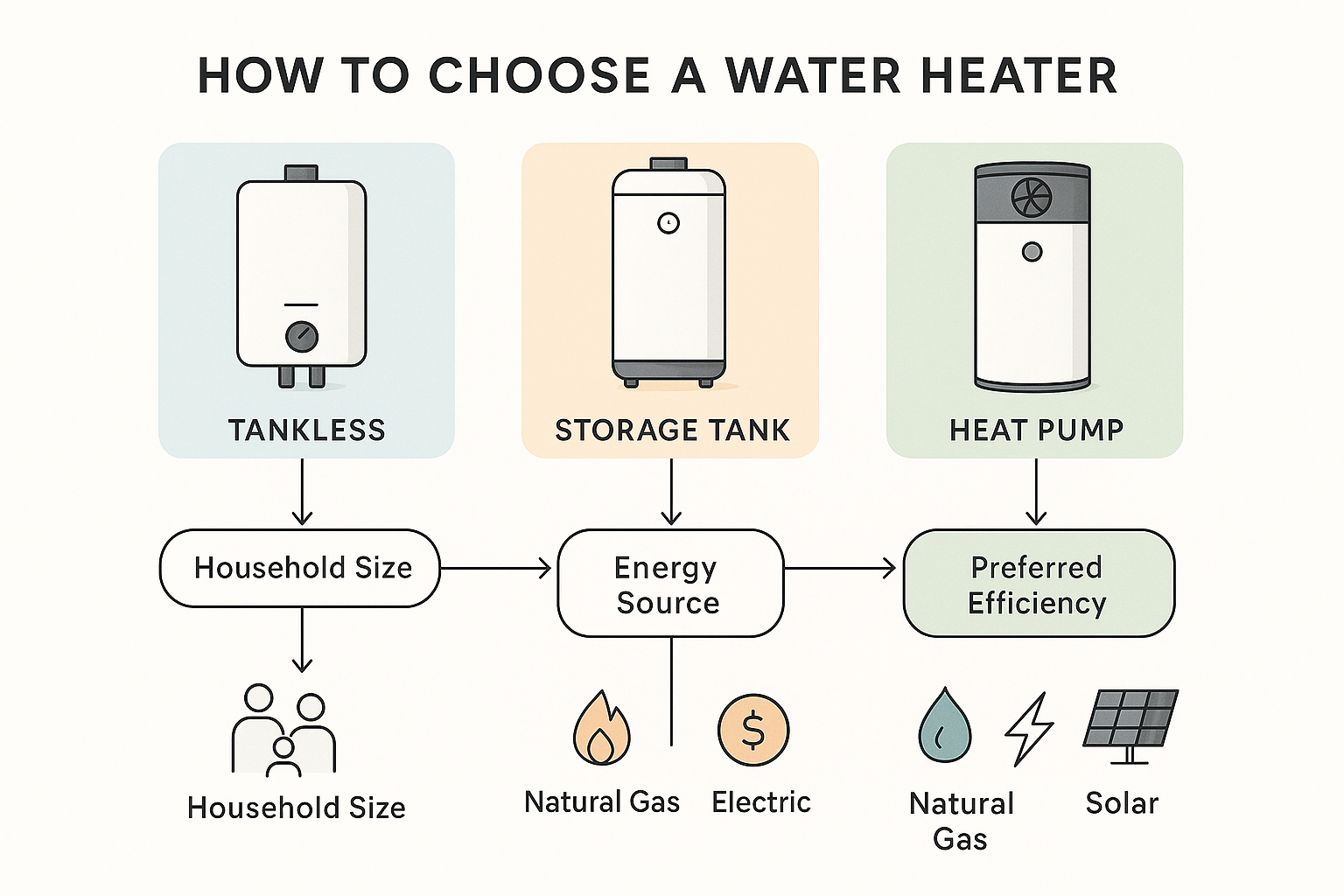 HOW TO CHOOSE A WATER HEATER

TANKLESS

STORAGE TANK

HEAT PUMP

Household Size

Energy Source

Preferred Efficiency

Household Size

Natural Gas

$

Electric

Natural Gas

Solar