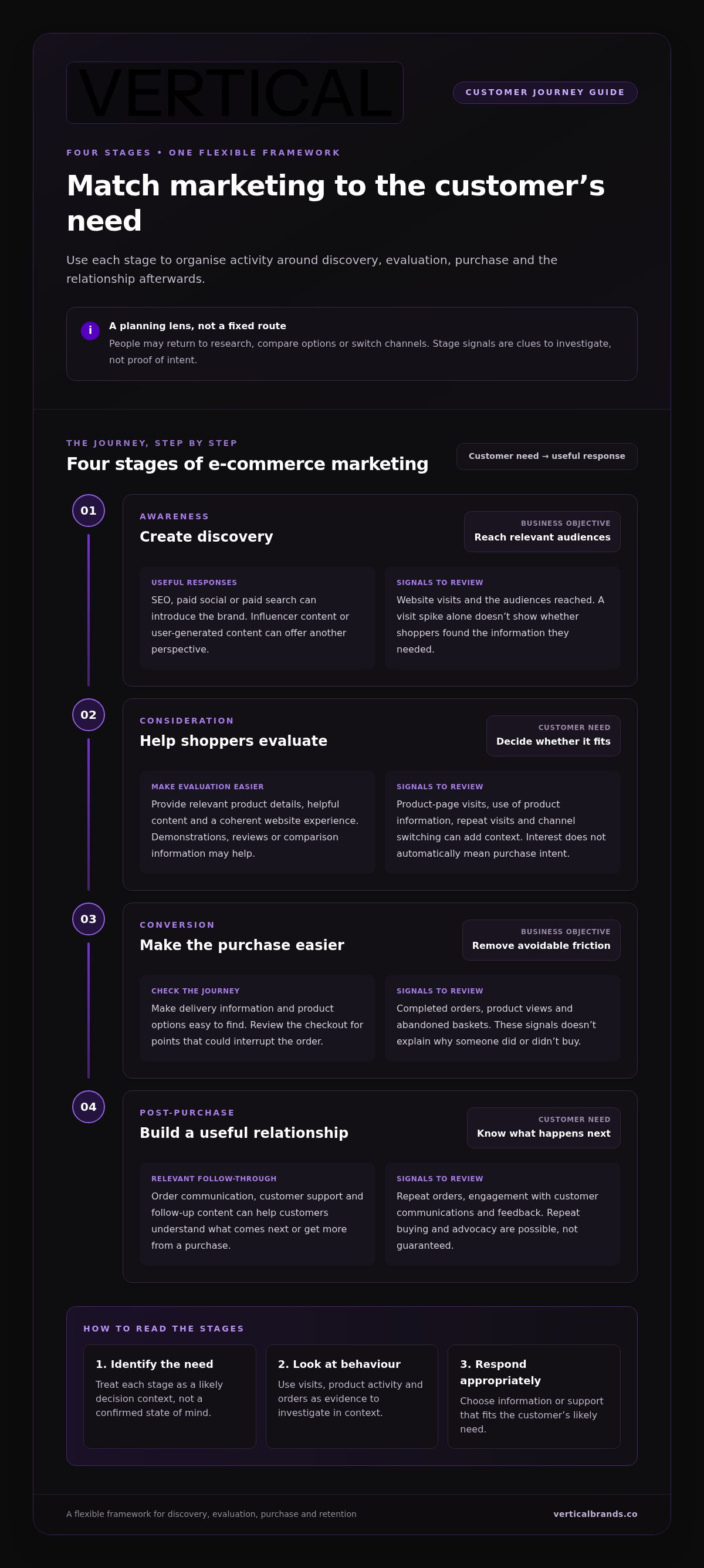 VERTICAL

CUSTOMER JOURNEY GUIDE

FOUR STAGES • ONE FLEXIBLE FRAMEWORK

Match marketing to the customer's need

Use each stage to organise activity around discovery, evaluation, purchase and the relationship afterwards.

i

A planning lens, not a fixed route

People may return to research, compare options or switch channels. Stage signals are clues to investigate, not proof of intent.

THE JOURNEY, STEP BY STEP

Four stages of e-commerce marketing

Customer need → useful response

01

AWARENESS

Create discovery

BUSINESS OBJECTIVE

Reach relevant audiences

USEFUL RESPONSES

SEO, paid social or paid search can introduce the brand. Influencer content or user-generated content can offer another perspective.

SIGNALS TO REVIEW

Website visits and the audiences reached. A visit spike alone doesn't show whether shoppers found the information they needed.

02

CONSIDERATION

Help shoppers evaluate

CUSTOMER NEED

Decide whether it fits

MAKE EVALUATION EASIER

Provide relevant product details, helpful content and a coherent website experience. Demonstrations, reviews or comparison information may help.

SIGNALS TO REVIEW

Product-page visits, use of product information, repeat visits and channel switching can add context. Interest does not automatically mean purchase intent.

03

CONVERSION

Make the purchase easier

BUSINESS OBJECTIVE

Remove avoidable friction

CHECK THE JOURNEY

Make delivery information and product options easy to find. Review the checkout for points that could interrupt the order.

SIGNALS TO REVIEW

Completed orders, product views and abandoned baskets. These signals doesn't explain why someone did or didn't buy.

04

POST-PURCHASE

Build a useful relationship

CUSTOMER NEED

Know what happens next

RELEVANT FOLLOW-THROUGH

Order communication, customer support and follow-up content can help customers understand what comes next or get more from a purchase.

SIGNALS TO REVIEW

Repeat orders, engagement with customer communications and feedback. Repeat buying and advocacy are possible, not guaranteed.

HOW TO READ THE STAGES

1. Identify the need

Treat each stage as a likely decision context, not a confirmed state of mind.

2. Look at behaviour

Use visits, product activity and orders as evidence to investigate in context.

3. Respond appropriately

Choose information or support that fits the customer's likely need.

A flexible framework for discovery, evaluation, purchase and retention

verticalbrands.co