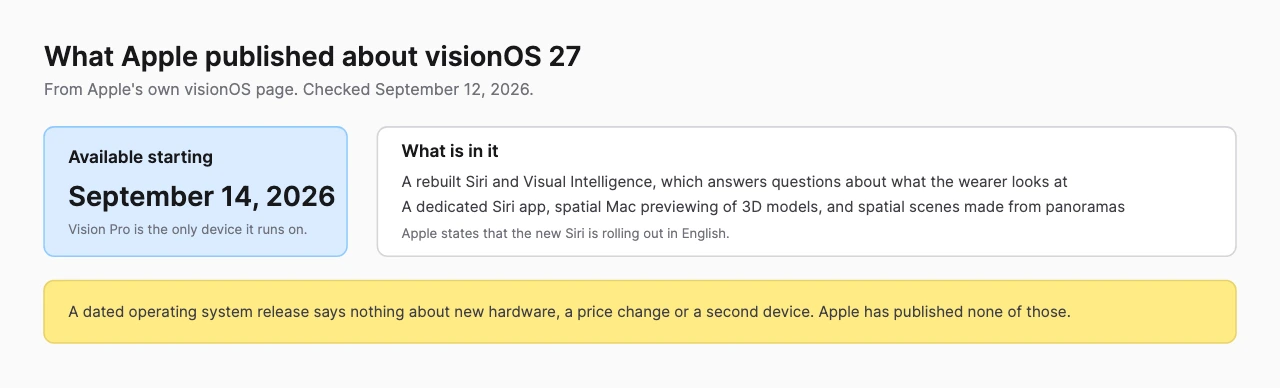 What Apple published about visionOS 27

From Apple's own visionOS page. Checked September 12, 2026.

Available starting

September 14, 2026

Vision Pro is the only device it runs on.

What is in it

A rebuilt Siri and Visual Intelligence, which answers questions about what the wearer looks at

A dedicated Siri app, spatial Mac previewing of 3D models, and spatial scenes made from panoramas

Apple states that the new Siri is rolling out in English.

A dated operating system release says nothing about new hardware, a price change or a second device. Apple has published none of those.