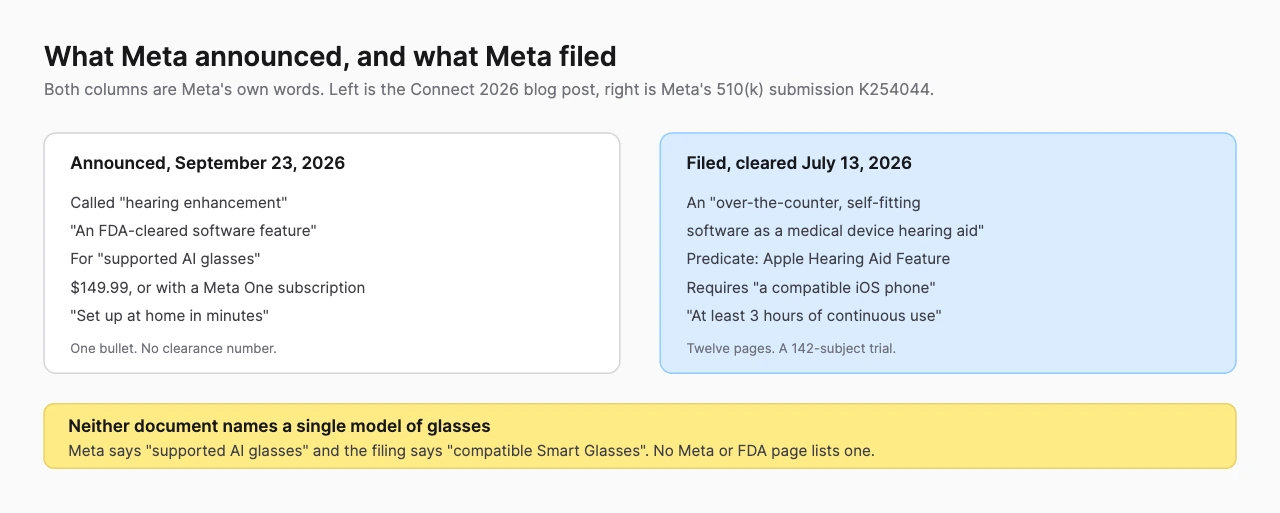 What Meta announced, and what Meta filed

Both columns are Meta's own words. Left is the Connect 2026 blog post, right is Meta's 510(k) submission K254044.

Announced, September 23, 2026

Called "hearing enhancement"
"An FDA-cleared software feature"
For "supported AI glasses"
$149.99, or with a Meta One subscription
"Set up at home in minutes"

One bullet. No clearance number.

Filed, cleared July 13, 2026

An "over-the-counter, self-fitting software as a medical device hearing aid"
Predicate: Apple Hearing Aid Feature
Requires "a compatible iOS phone"
"At least 3 hours of continuous use"

Twelve pages. A 142-subject trial.

Neither document names a single model of glasses

Meta says "supported AI glasses" and the filing says "compatible Smart Glasses". No Meta or FDA page lists one.