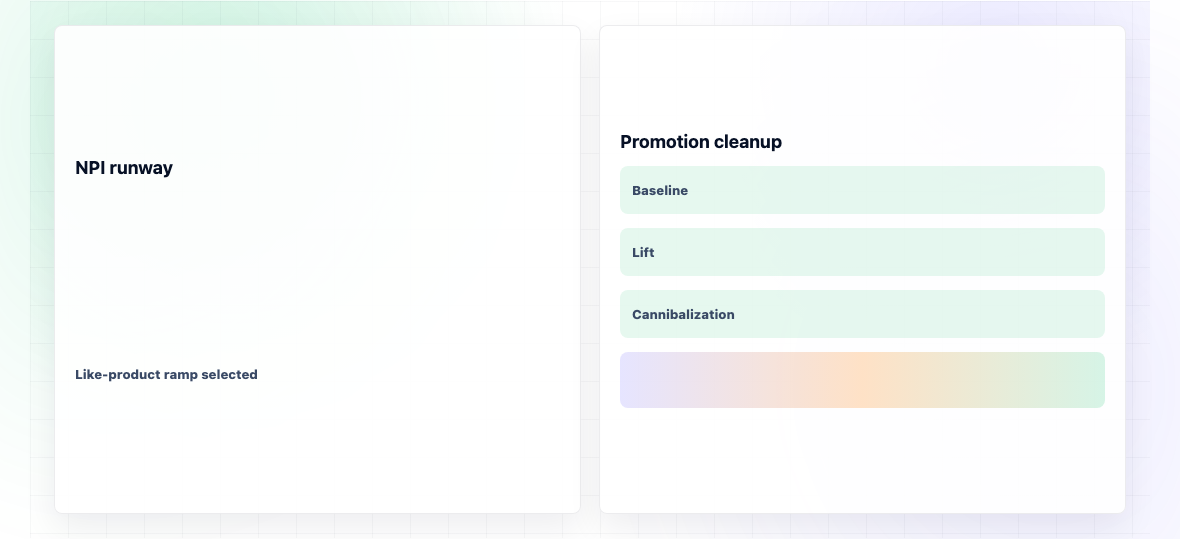 NPI runway

Like-product ramp selected

Promotion cleanup

Baseline

Lift

Cannibalization