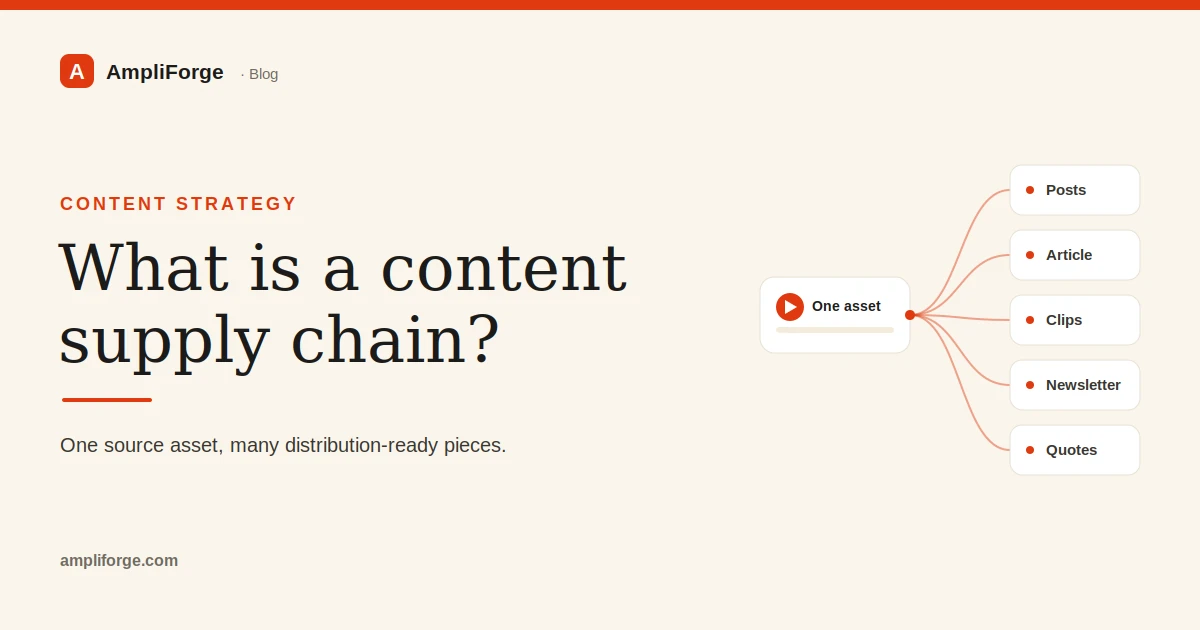 A AmpliForge · Blog

CONTENT STRATEGY

What is a content supply chain?

One source asset, many distribution-ready pieces.

One asset

• Posts
• Article
• Clips
• Newsletter
• Quotes

ampliforge.com