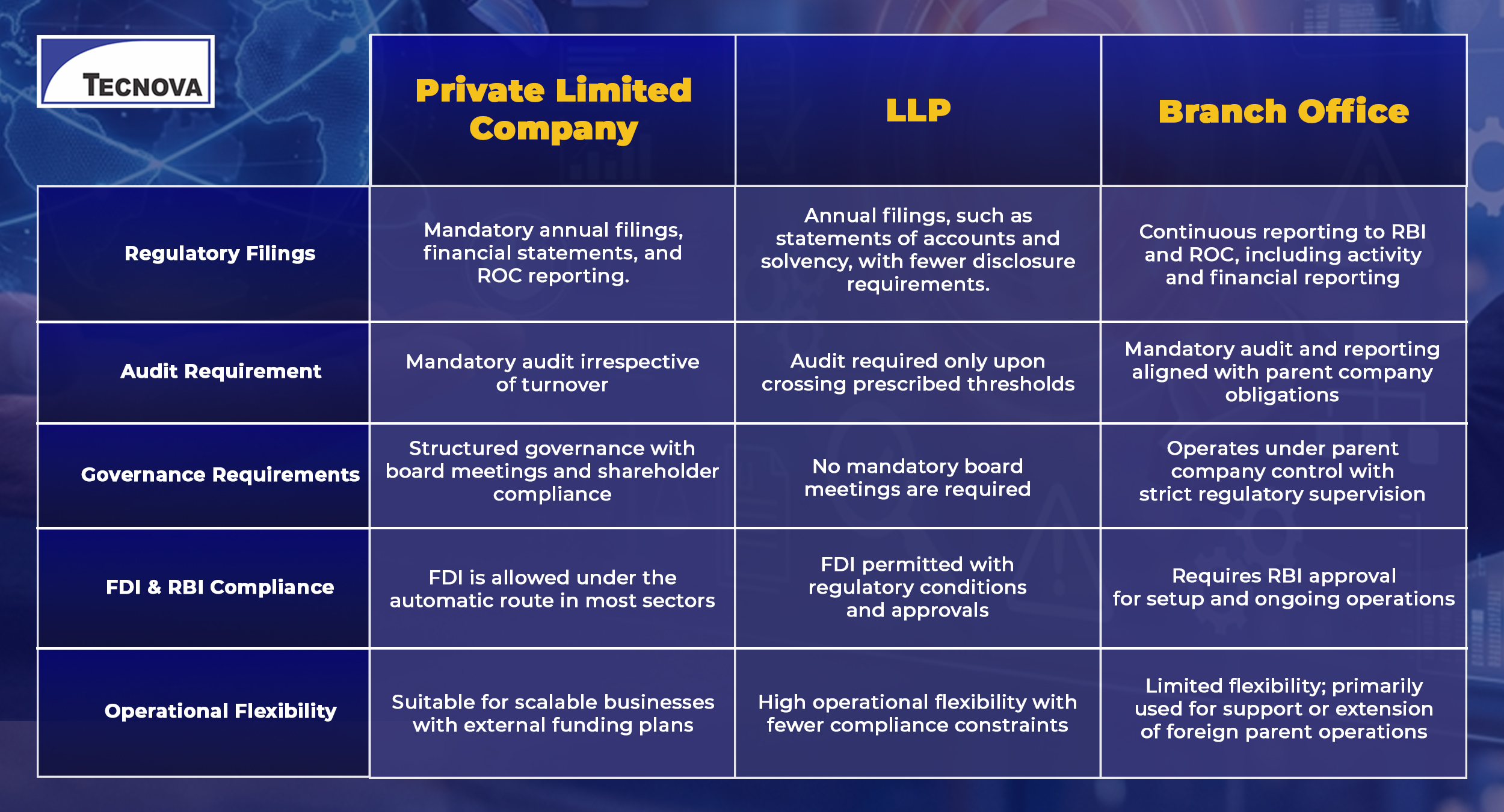 TECNOVA

| | Private Limited Company | LLP | Branch Office |
|---|---|---|---|
| Regulatory Filings | Mandatory annual filings, financial statements, and ROC reporting. | Annual filings, such as statements of accounts and solvency, with fewer disclosure requirements. | Continuous reporting to RBI and ROC, including activity and financial reporting |
| Audit Requirement | Mandatory audit irrespective of turnover | Audit required only upon crossing prescribed thresholds | Mandatory audit and reporting aligned with parent company obligations |
| Governance Requirements | Structured governance with board meetings and shareholder compliance | No mandatory board meetings are required | Operates under parent company control with strict regulatory supervision |
| FDI & RBI Compliance | FDI is allowed under the automatic route in most sectors | FDI permitted with regulatory conditions and approvals | Requires RBI approval for setup and ongoing operations |
| Operational Flexibility | Suitable for scalable businesses with external funding plans | High operational flexibility with fewer compliance constraints | Limited flexibility; primarily used for support or extension of foreign parent operations |