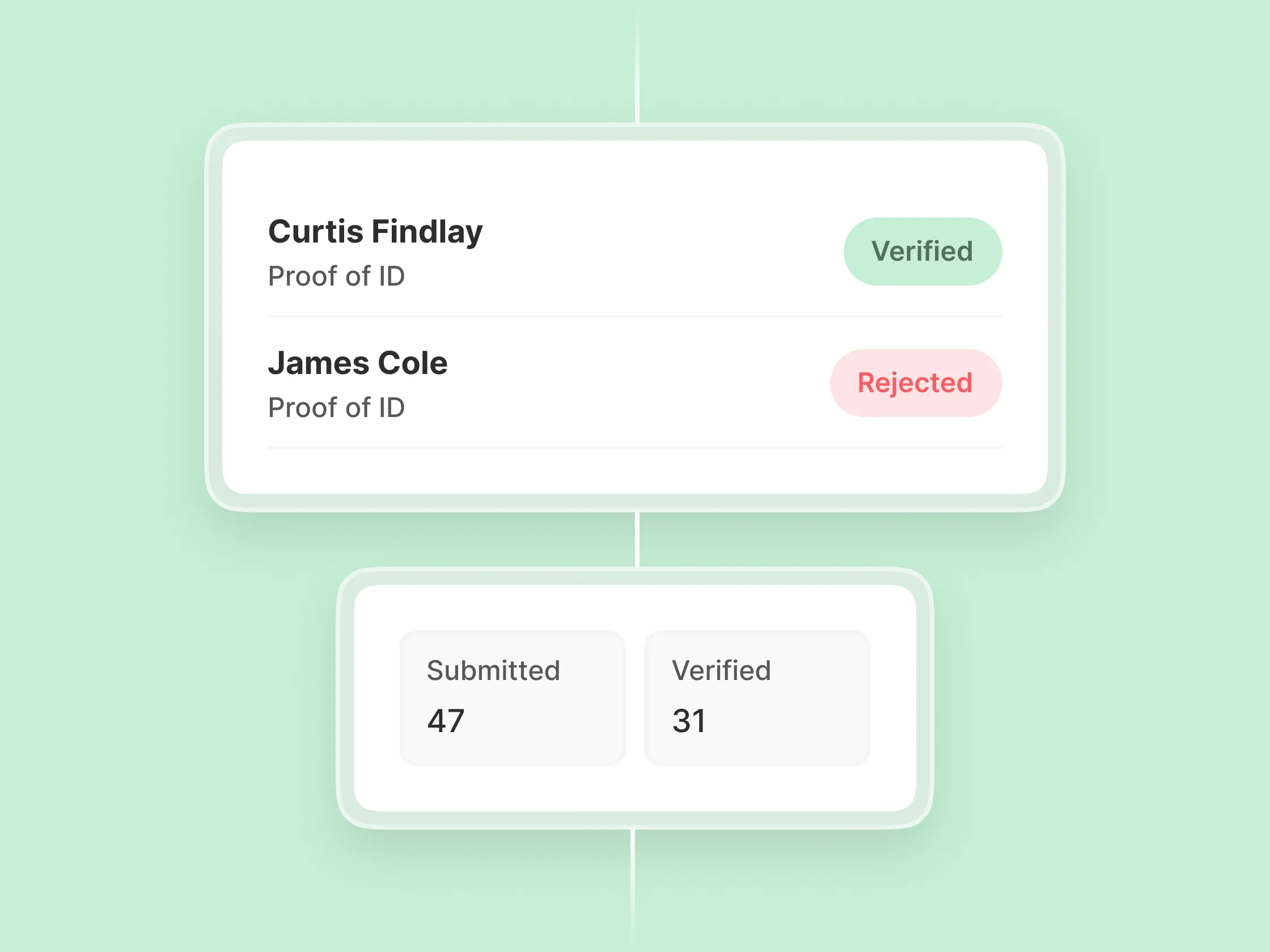 Curtis Findlay
Proof of ID

Verified

James Cole
Proof of ID

Rejected

Submitted
47

Verified
31