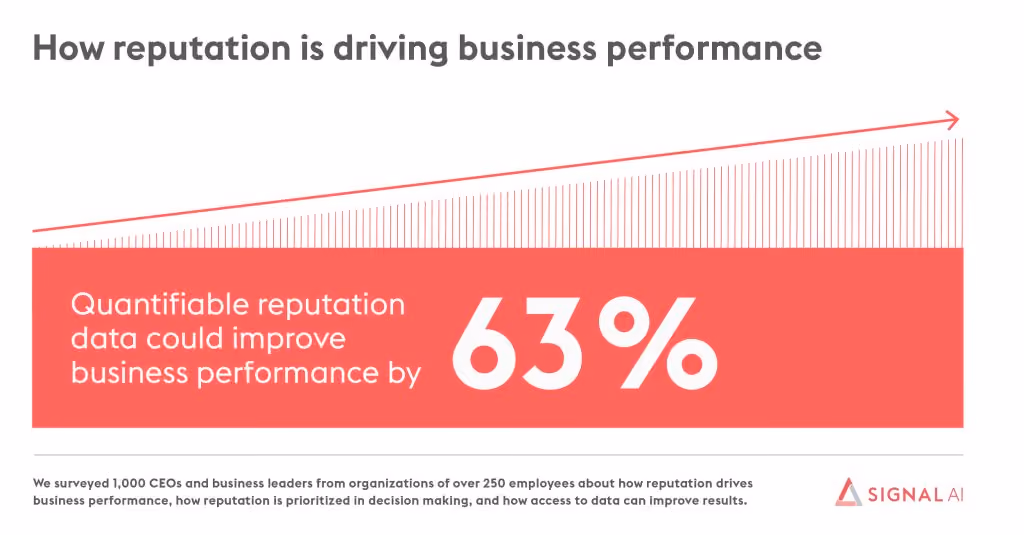 How reputation is driving business performance

Quantifiable reputation data could improve business performance by

63%

We surveyed 1,000 CEOs and business leaders from organizations of over 250 employees about how reputation drives business performance, how reputation is prioritized in decision making, and how access to data can improve results.

SIGNAL AI