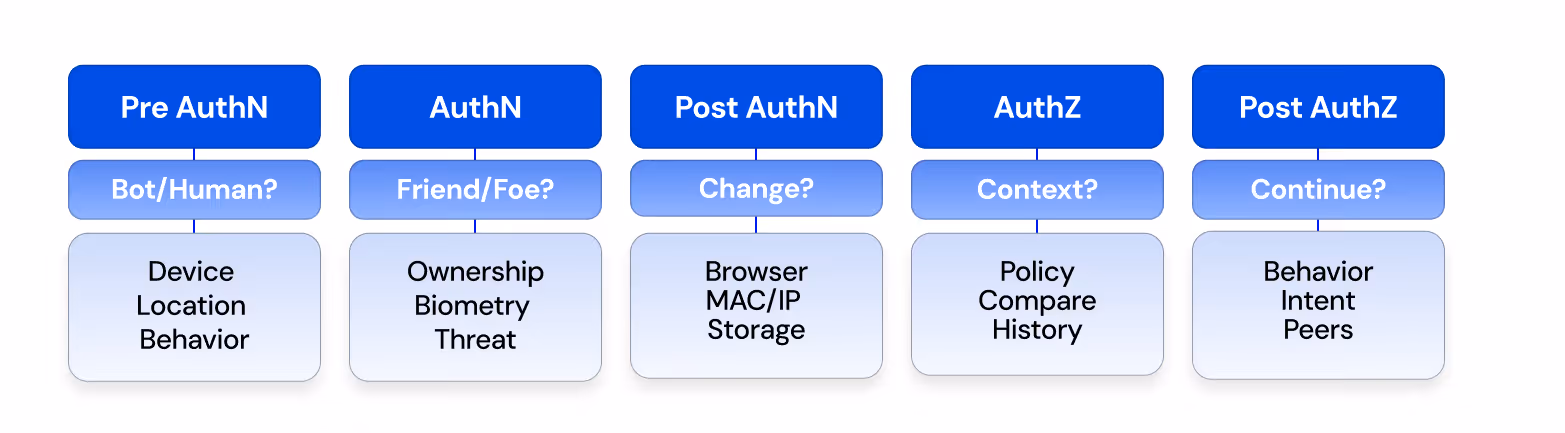 Pre AuthN

Bot/Human?

Device
Location
Behavior

AuthN

Friend/Foe?

Ownership
Biometry
Threat

Post AuthN

Change?

Browser
MAC/IP
Storage

AuthZ

Context?

Policy
Compare
History

Post AuthZ

Continue?

Behavior
Intent
Peers