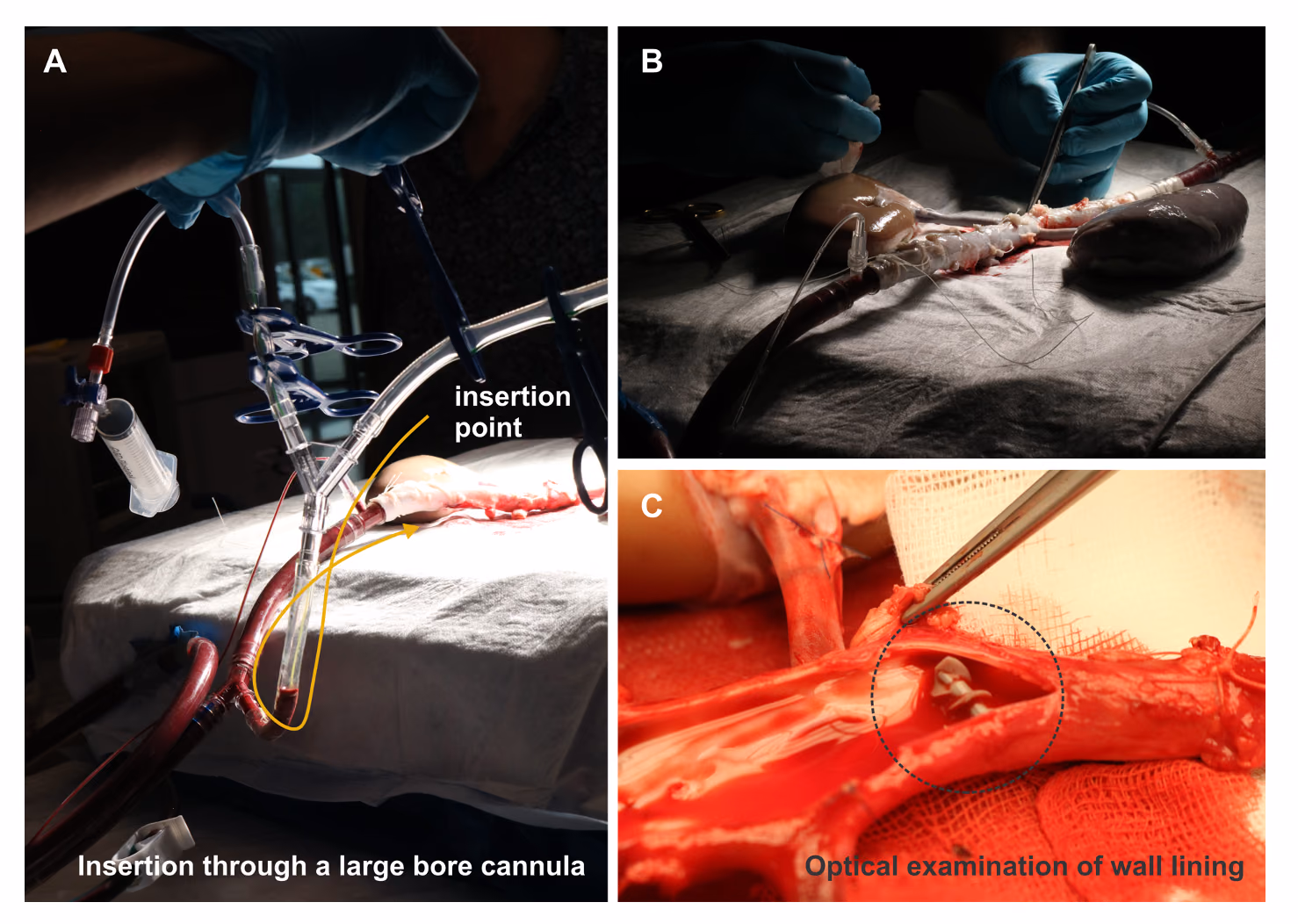 A

insertion point

Insertion through a large bore cannula

B

C

Optical examination of wall lining