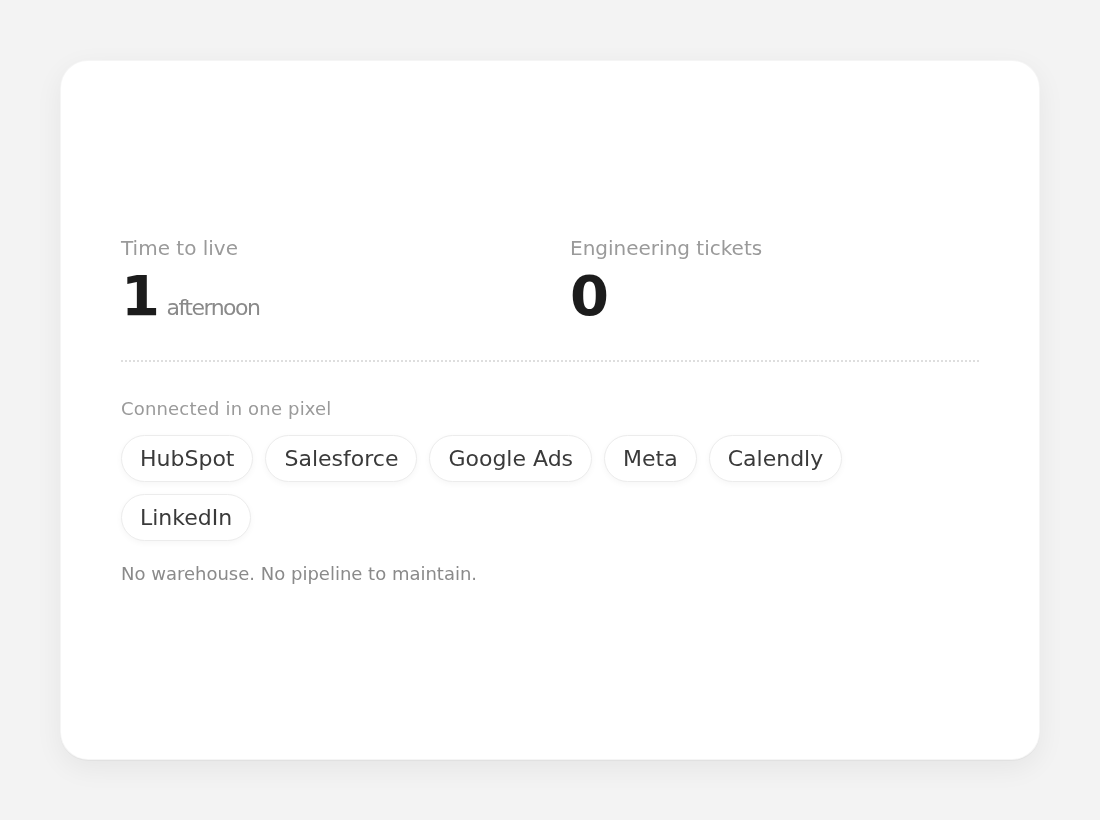 Time to live
1 afternoon

Engineering tickets
0

Connected in one pixel

HubSpot
Salesforce
Google Ads
Meta
Calendly
LinkedIn

No warehouse. No pipeline to maintain.