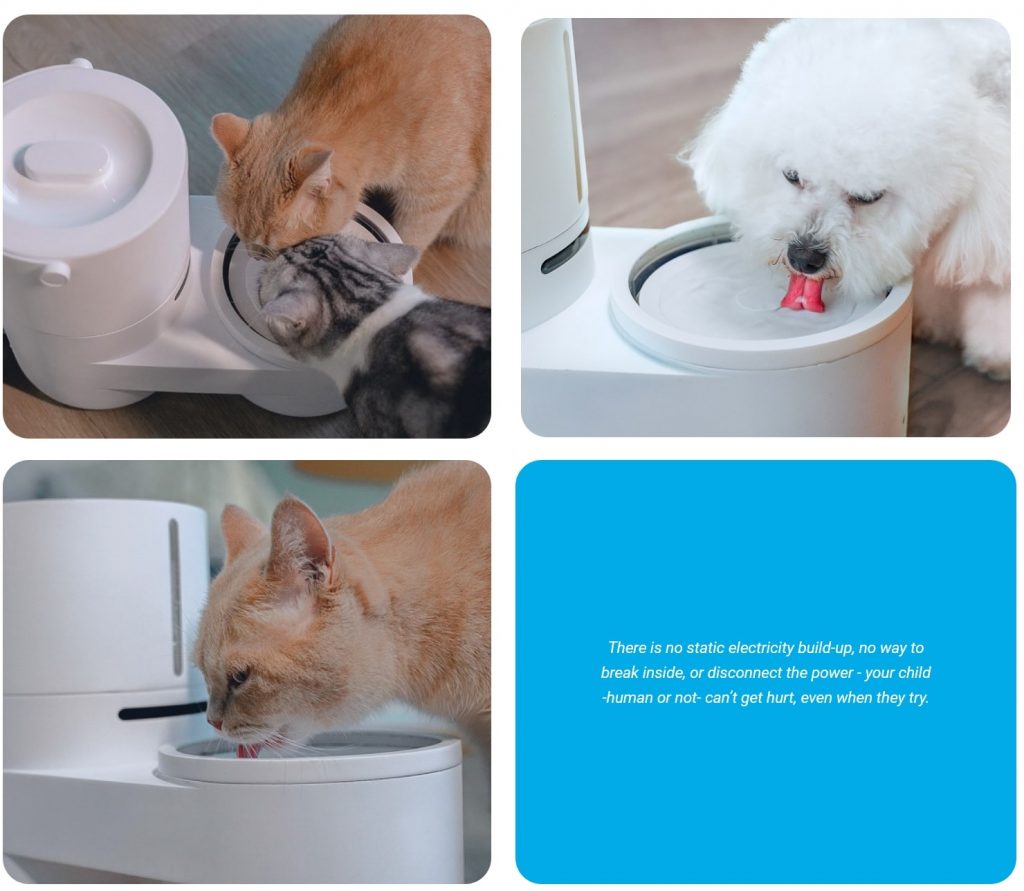 There is no static electricity build-up, no way to break inside, or disconnect the power - your child -human or not- can't get hurt, even when they try.